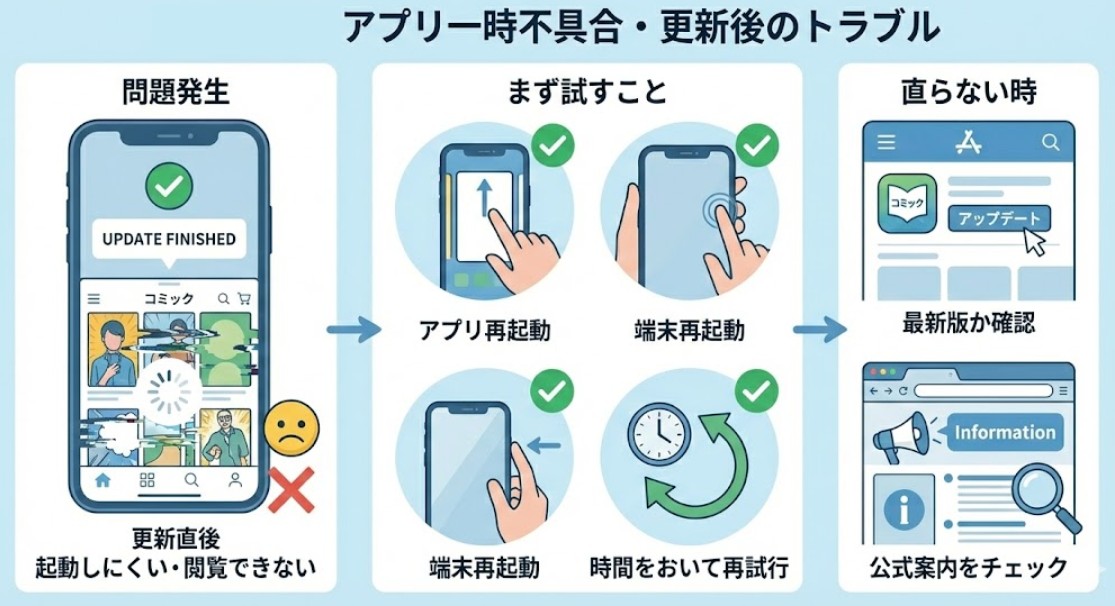 アプリ一時不具合・更新後のトラブル

問題発生

UPDATE FINISHED

コミック

更新直後
起動しにくい・閲覧できない

まず試すこと

アプリ再起動

端末再起動

端末再起動

時間をおいて再試行

直らない時

コミック

アップデート

最新版か確認

Information

公式案内をチェック